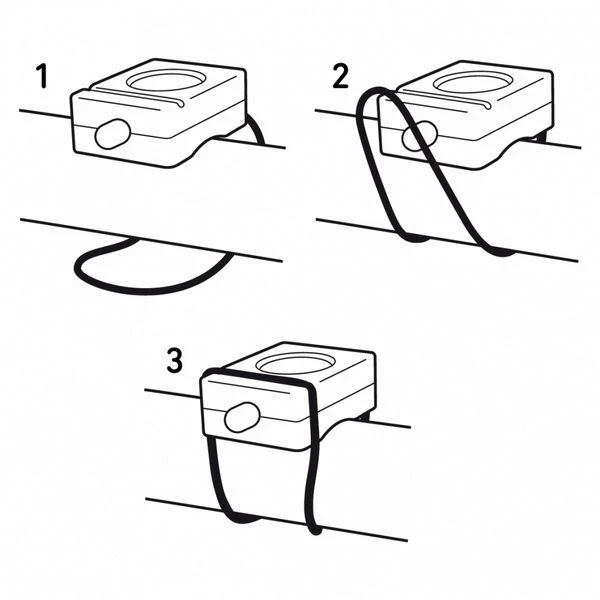 1

2

3