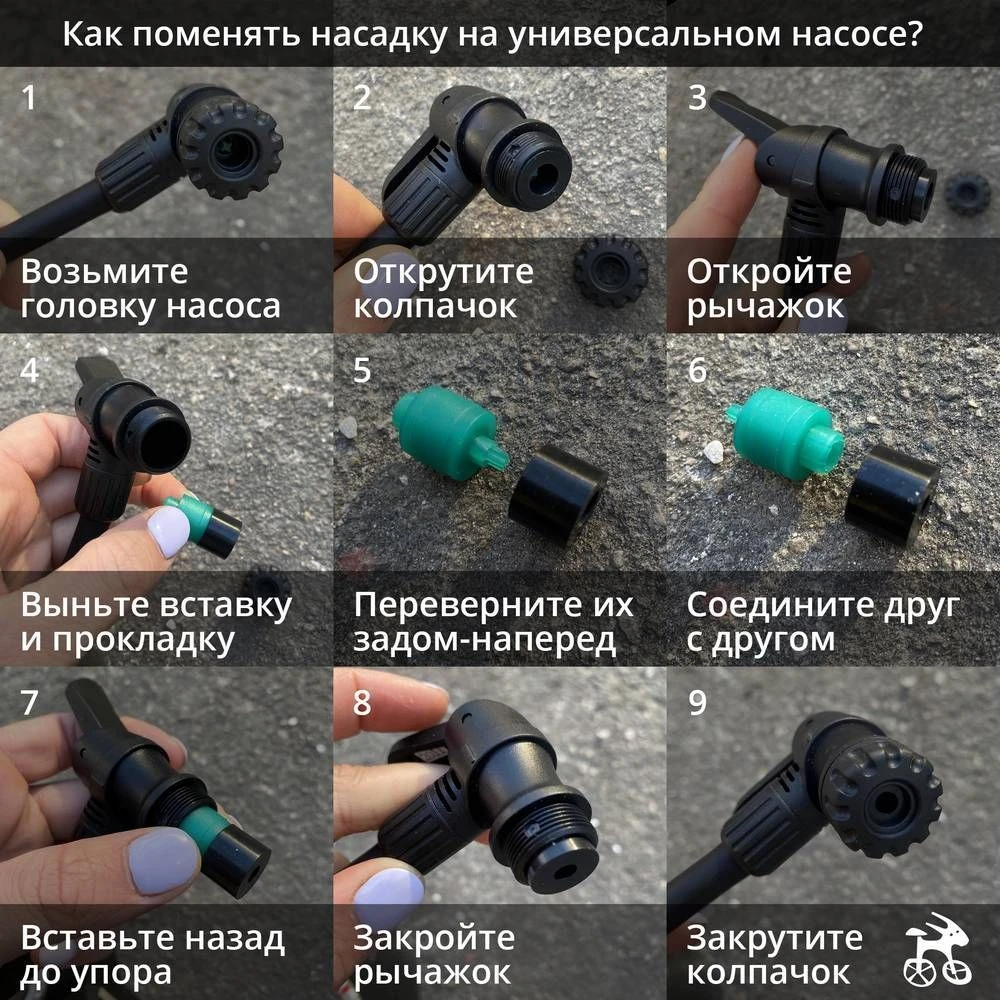 Как поменять насадку на универсальном насосе?

1
Возьмите головку насоса

2
Открутите колпачок

3
Откройте рычажок

4
Выньте вставку и прокладку

5
Переверните их задом-наперед

6
Соедините друг с другом

7
Вставьте назад до упора

8
Закройте рычажок

9
Закрутите колпачок